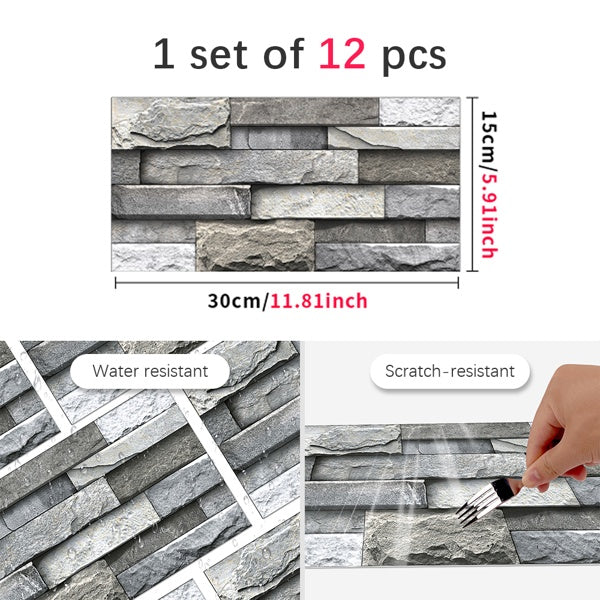 1 set of 12 pcs

15cm/5.91inch

30cm/11.81inch

Water resistant

Scratch-resistant